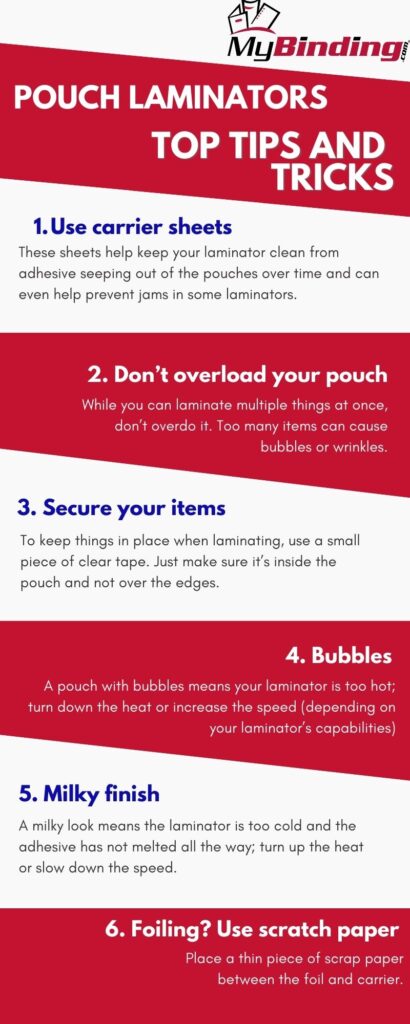 MyBinding.com

POUCH LAMINATORS

TOP TIPS AND TRICKS

1. Use carrier sheets

These sheets help keep your laminator clean from adhesive seeping out of the pouches over time and can even help prevent jams in some laminators.

2. Don't overload your pouch

While you can laminate multiple things at once, don't overdo it. Too many items can cause bubbles or wrinkles.

3. Secure your items

To keep things in place when laminating, use a small piece of clear tape. Just make sure it's inside the pouch and not over the edges.

4. Bubbles

A pouch with bubbles means your laminator is too hot; turn down the heat or increase the speed (depending on your laminator's capabilities)

5. Milky finish

A milky look means the laminator is too cold and the adhesive has not melted all the way; turn up the heat or slow down the speed.

6. Foiling? Use scratch paper

Place a thin piece of scrap paper between the foil and carrier.